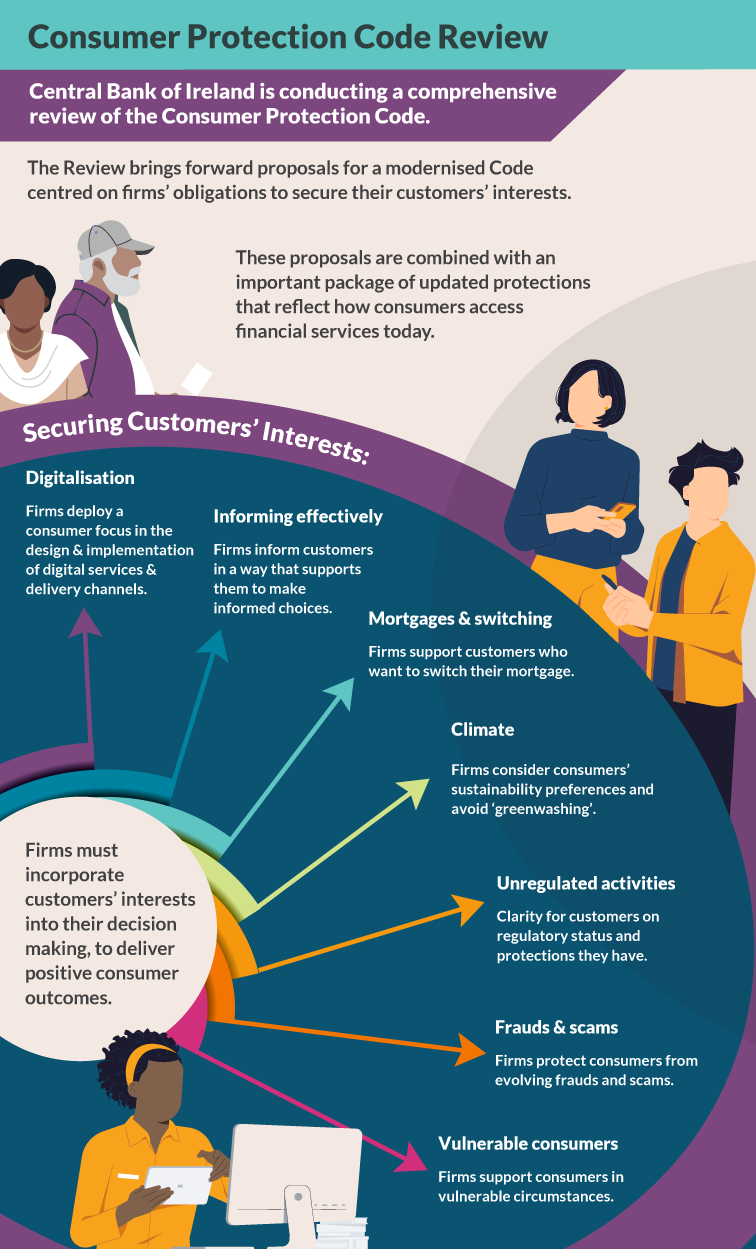 Consumer Protection Code Review

Central Bank of Ireland is conducting a comprehensive review of the Consumer Protection Code.

The Review brings forward proposals for a modernised Code centred on firms' obligations to secure their customers' interests.

These proposals are combined with an important package of updated protections that reflect how consumers access financial services today.

Securing Customers' Interests:

Digitalisation

Firms deploy a consumer focus in the design & implementation of digital services & delivery channels.

Informing effectively

Firms inform customers in a way that supports them to make informed choices.

Mortgages & switching

Firms support customers who want to switch their mortgage.

Climate

Firms consider consumers' sustainability preferences and avoid 'greenwashing'.

Unregulated activities

Clarity for customers on regulatory status and protections they have.

Frauds & scams

Firms protect consumers from evolving frauds and scams.

Vulnerable consumers

Firms support consumers in vulnerable circumstances.

Firms must incorporate customers' interests into their decision making, to deliver positive consumer outcomes.