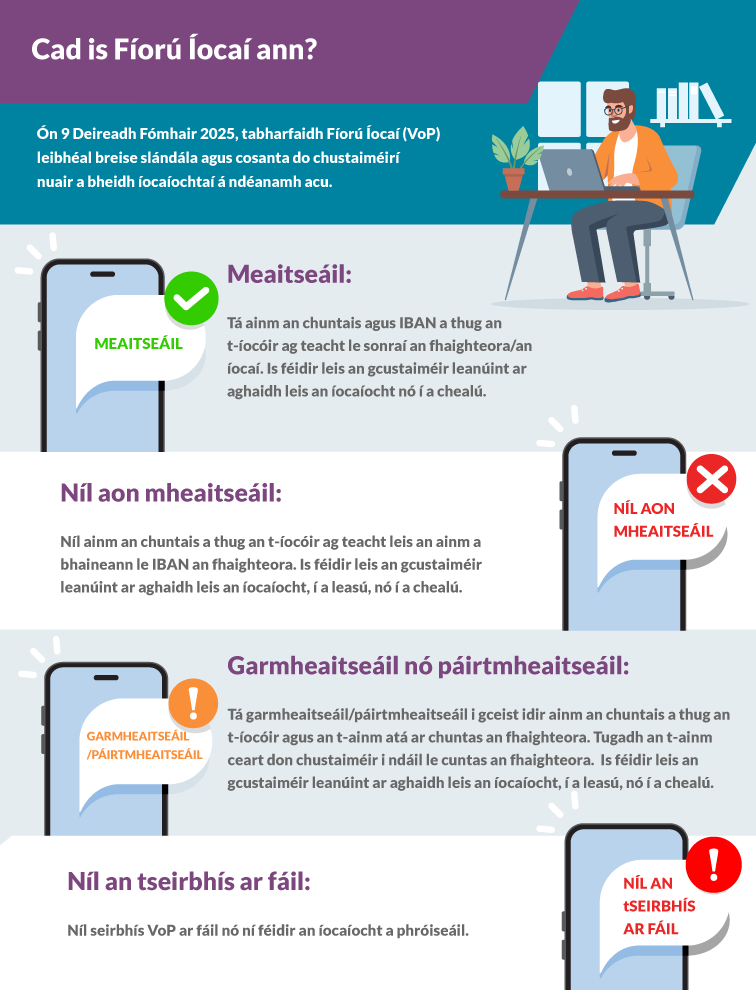 Cad is Fíorú Íocaí ann?

Ón 9 Deireadh Fómhair 2025, tabharfaidh Fíorú Íocaí (VoP) leibhéal breise slándála agus cosanta do chustaiméirí nuair a bheidh íocaíochtaí á ndéanamh acu.

MEAITSEÁIL

Meaitseáil:

Tá ainm an chuntais agus IBAN a thug an t-íocóir ag teacht le sonraí an fhaighteora/an íocaí. Is féidir leis an gcustaiméir leanúint ar aghaidh leis an íocaíocht nó í a chealú.

Níl aon mheaitseáil:

Níl ainm an chuntais a thug an t-íocóir ag teacht leis an ainm a bhaineann le IBAN an fhaighteora. Is féidir leis an gcustaiméir leanúint ar aghaidh leis an íocaíocht, í a leasú, nó í a chealú.

NÍL AON MHEAITSEÁIL

GARMHEAITSEÁIL /PÁIRTMHEAITSEÁIL

Garmheaitseáil nó páirtmheaitseáil:

Tá garmheaitseáil/páirtmheaitseáil i gceist idir ainm an chuntais a thug an t-íocóir agus an t-ainm atá ar chuntas an fhaighteora. Tugadh an t-ainm ceart don chustaiméir i ndáil le cuntas an fhaighteora. Is féidir leis an gcustaiméir leanúint ar aghaidh leis an íocaíocht, í a leasú, nó í a chealú.

Níl an tseirbhís ar fáil:

Níl seirbhís VoP ar fáil nó ní féidir an íocaíocht a phróiseáil.

NÍL AN tSEIRBHÍS AR FÁIL